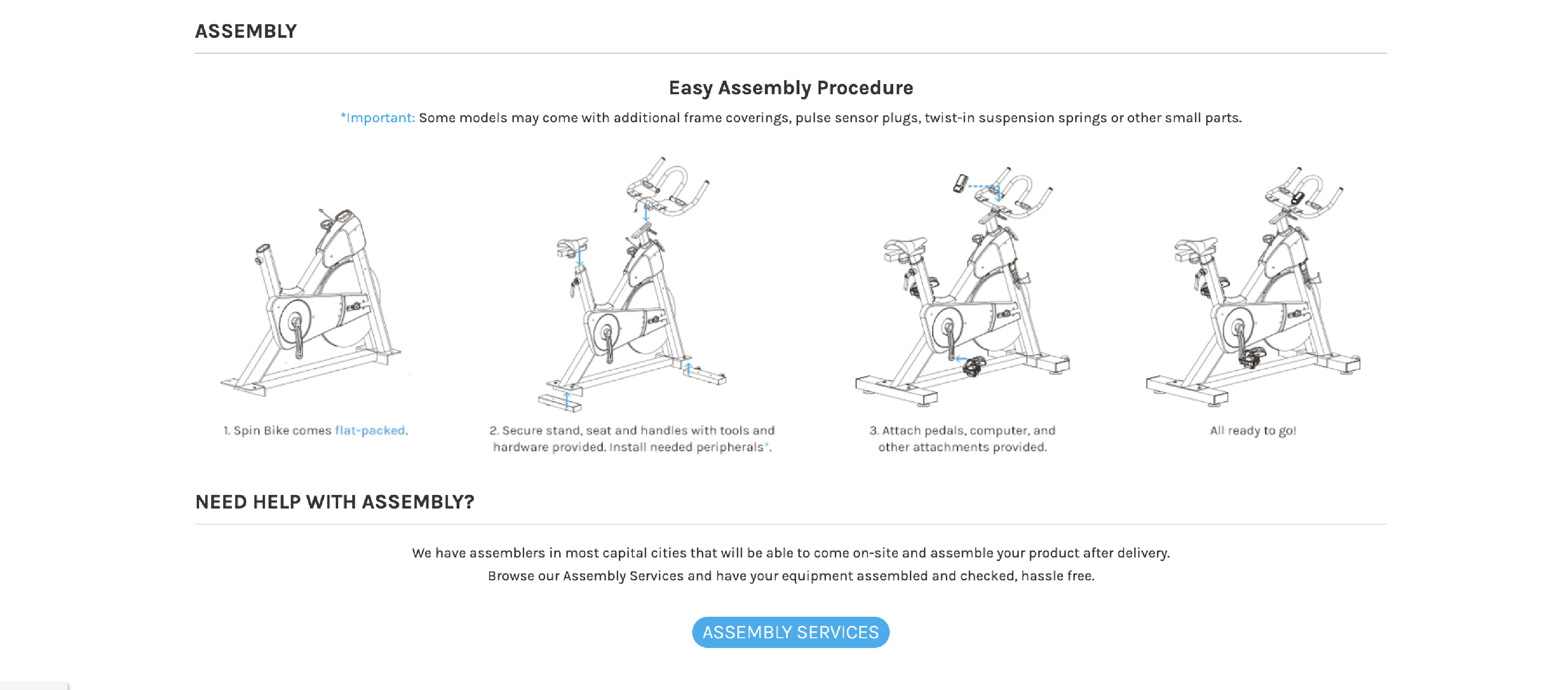 ASSEMBLY

Easy Assembly Procedure

*Important: Some models may come with additional frame coverings, pulse sensor plugs, twist-in suspension springs or other small parts.

1. Spin Bike comes flat-packed.

2. Secure stand, seat and handles with tools and hardware provided. Install needed peripherals*.

3. Attach pedals, computer, and other attachments provided.

All ready to go!

NEED HELP WITH ASSEMBLY?

We have assemblers in most capital cities that will be able to come on-site and assemble your product after delivery. Browse our Assembly Services and have your equipment assembled and checked, hassle free.

ASSEMBLY SERVICES